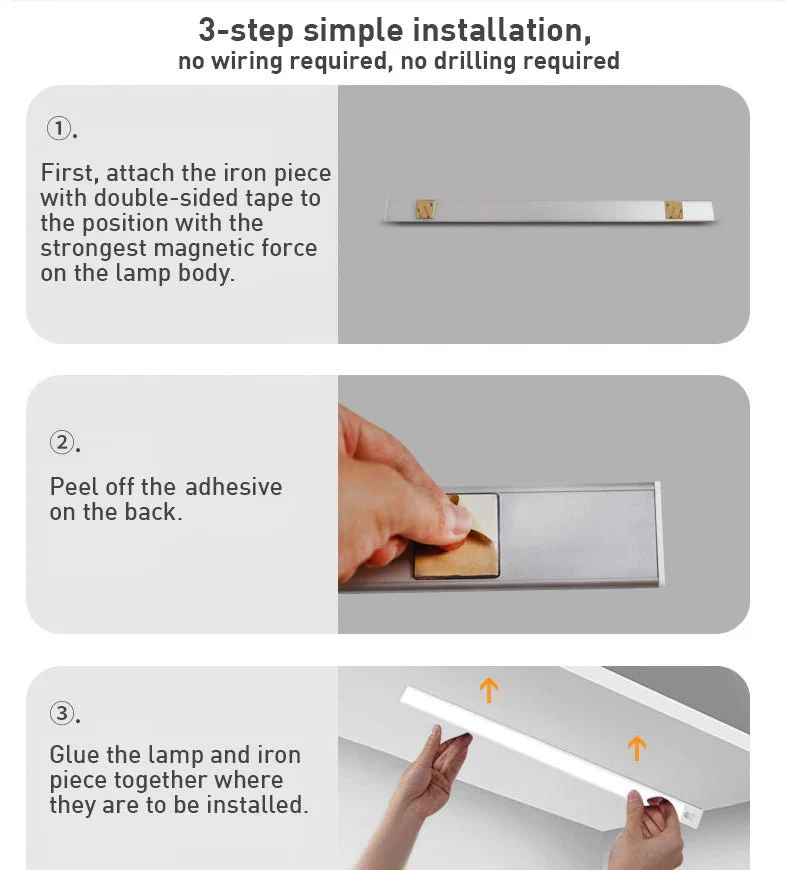 3-step simple installation,
no wiring required, no drilling required

①.

First, attach the iron piece with double-sided tape to the position with the strongest magnetic force on the lamp body.

②.

Peel off the adhesive on the back.

③.

Glue the lamp and iron piece together where they are to be installed.