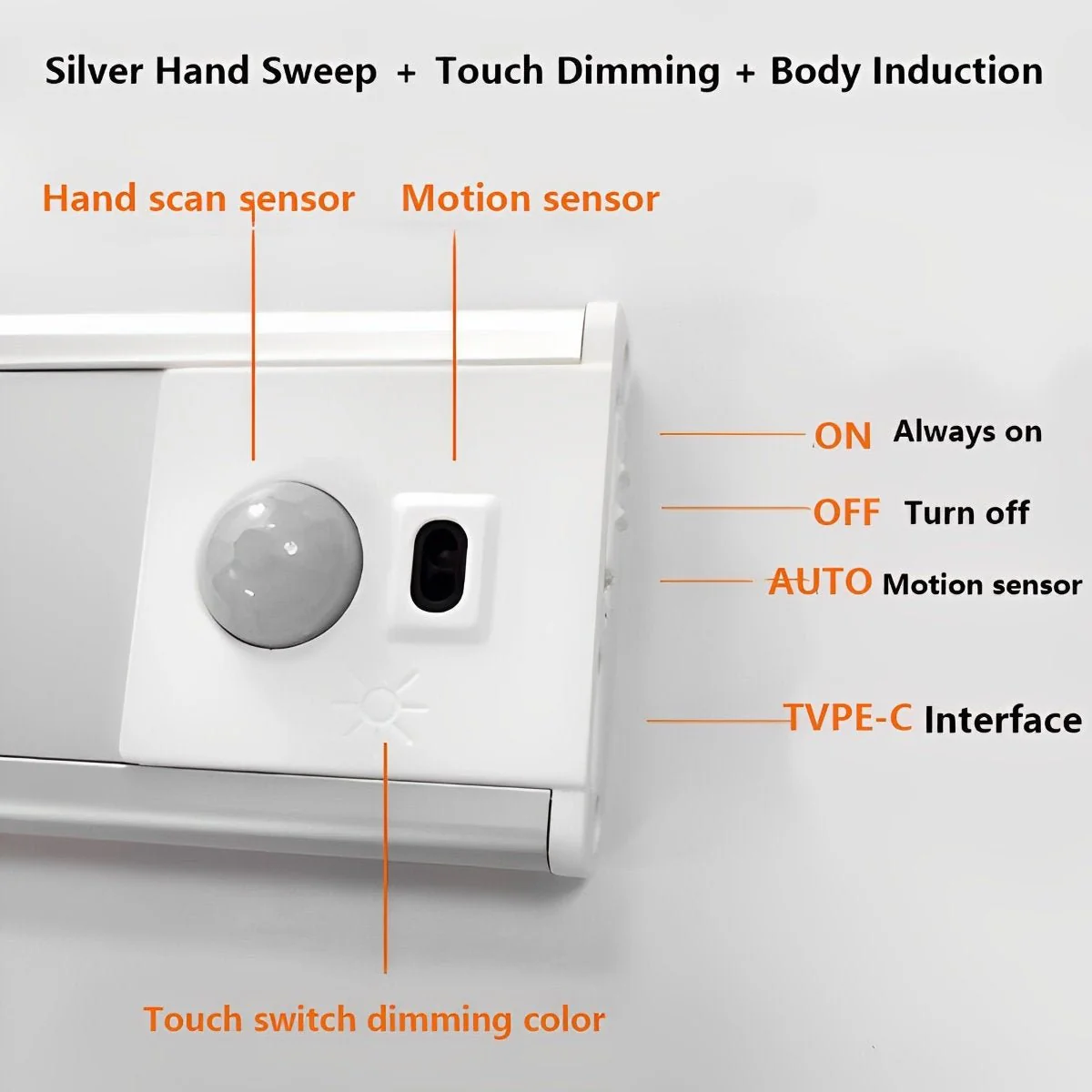 Silver Hand Sweep + Touch Dimming + Body Induction

Hand scan sensor

Motion sensor

ON Always on

OFF Turn off

AUTO Motion sensor

TVPE-C Interface

Touch switch dimming color