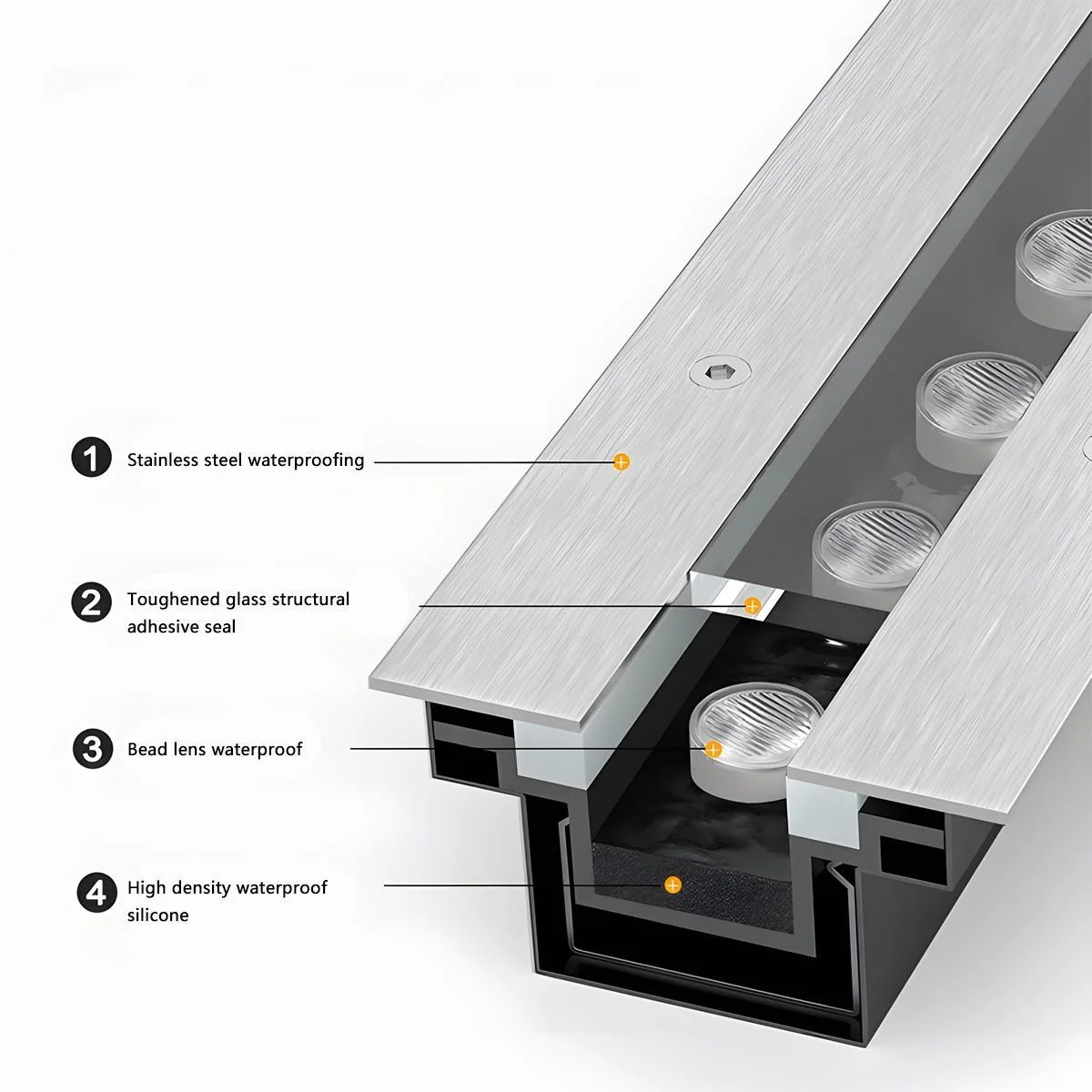 1 Stainless steel waterproofing

2 Toughened glass structural adhesive seal

3 Bead lens waterproof

4 High density waterproof silicone