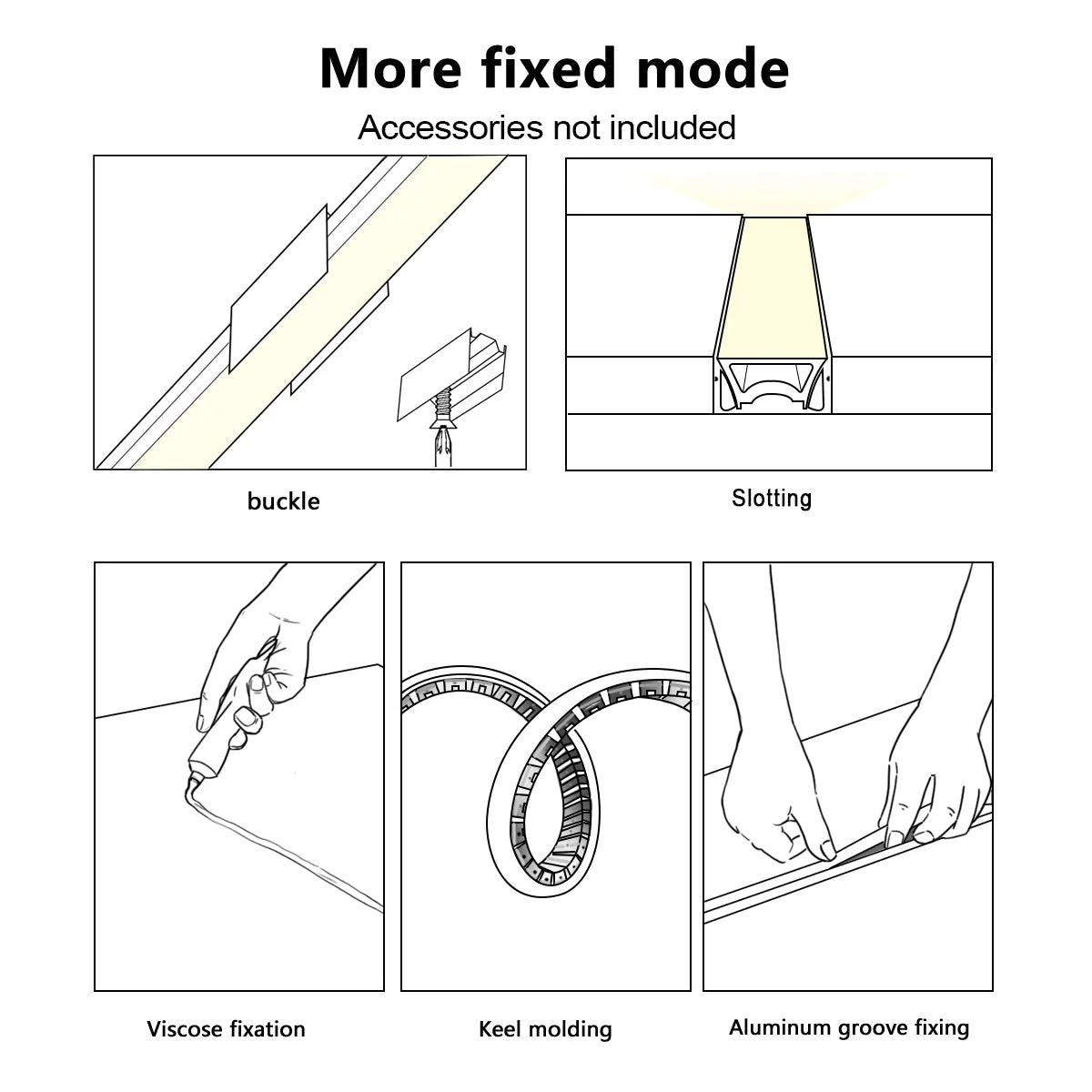 More fixed mode

Accessories not included

buckle

Slotting

Viscose fixation

Keel molding

Aluminum groove fixing