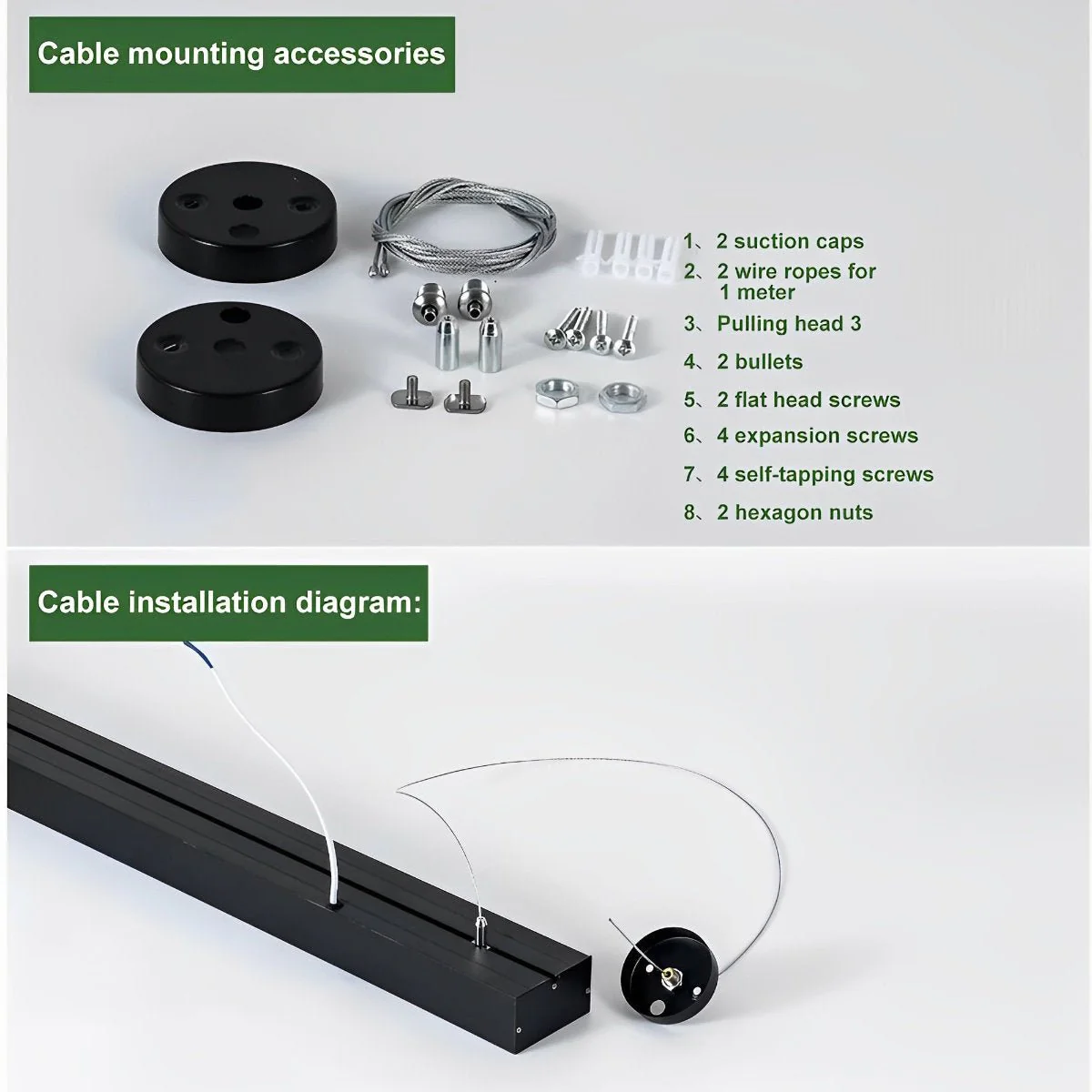 Cable mounting accessories

1、2 suction caps
2、2 wire ropes for 1 meter
3、Pulling head 3
4、2 bullets
5、2 flat head screws
6、4 expansion screws
7、4 self-tapping screws
8、2 hexagon nuts

Cable installation diagram: